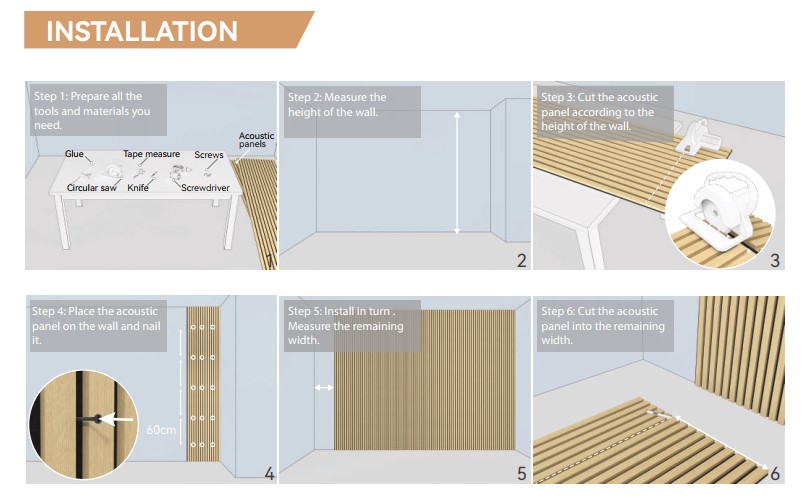 INSTALLATION

Step 1: Prepare all the tools and materials you need.

Glue
Tape measure
Screws
Acoustic panels
Circular saw
Knife
Screwdriver

1

Step 2: Measure the height of the wall.

2

Step 3: Cut the acoustic panel according to the height of the wall.

3

Step 4: Place the acoustic panel on the wall and nail it.

60cm

4

Step 5: Install in turn . Measure the remaining width.

5

Step 6: Cut the acoustic panel into the remaining width.

6